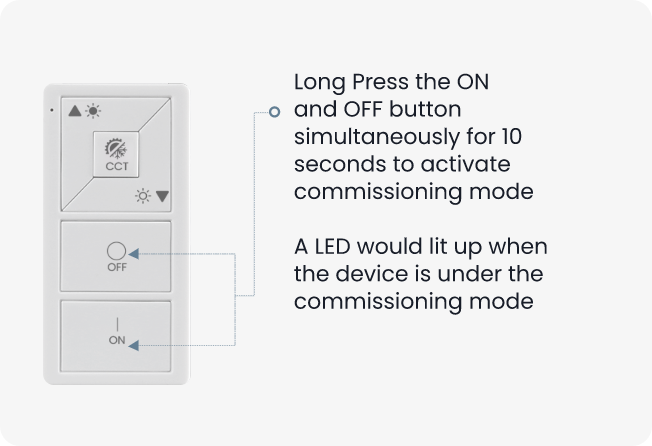 CCT

OFF

ON

Long Press the ON and OFF button simultaneously for 10 seconds to activate commissioning mode

A LED would lit up when the device is under the commissioning mode