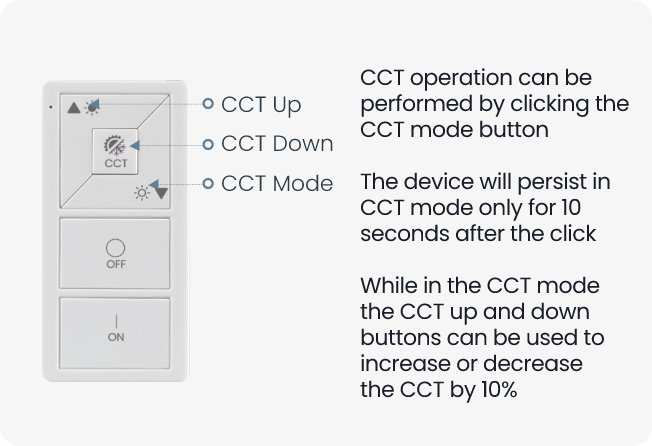 CCT

OFF

ON

CCT Up

CCT Down

CCT Mode

CCT operation can be performed by clicking the CCT mode button

The device will persist in CCT mode only for 10 seconds after the click

While in the CCT mode the CCT up and down buttons can be used to increase or decrease the CCT by 10%