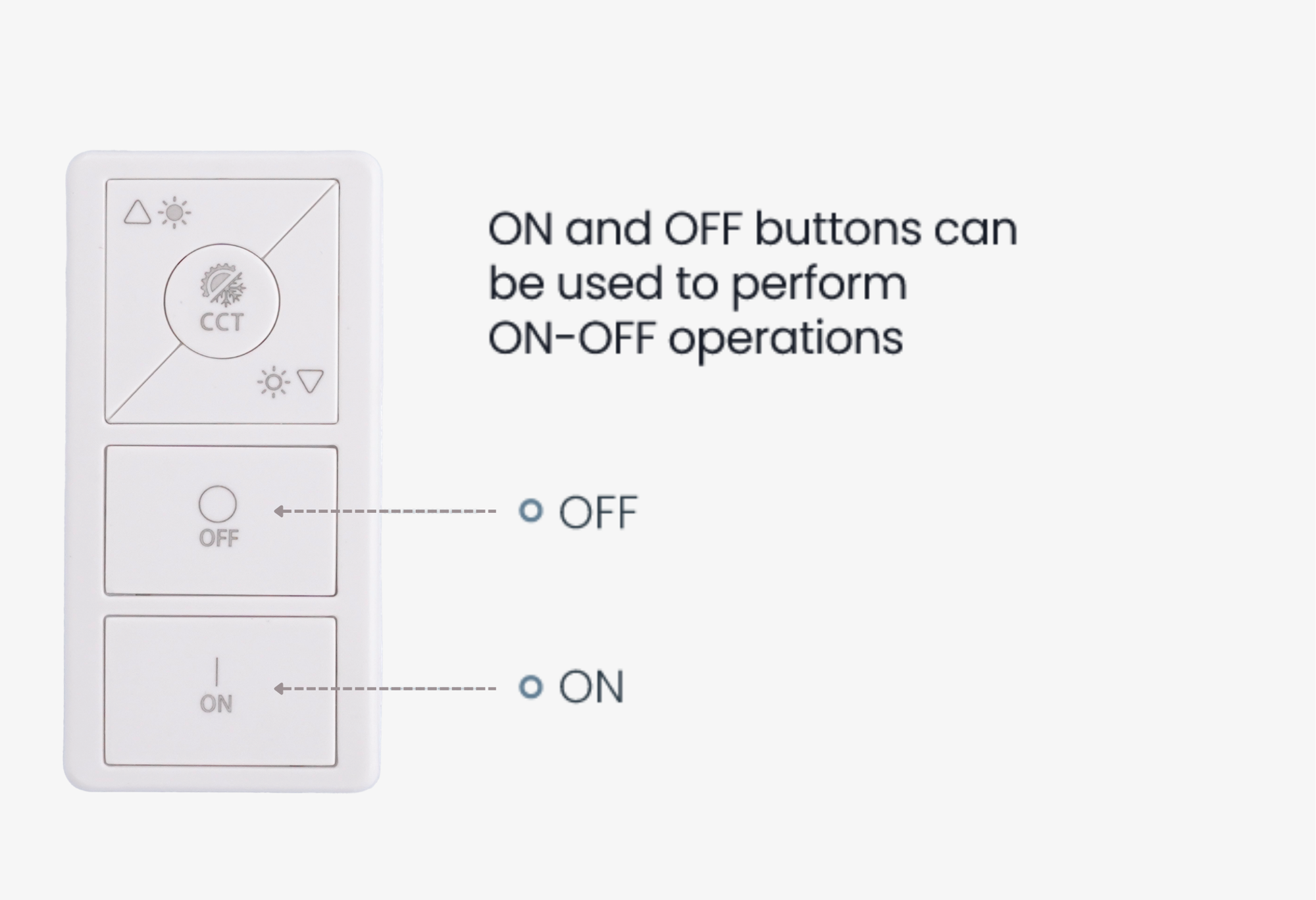 CCT

ON and OFF buttons can be used to perform ON-OFF operations

OFF

OFF

ON

ON